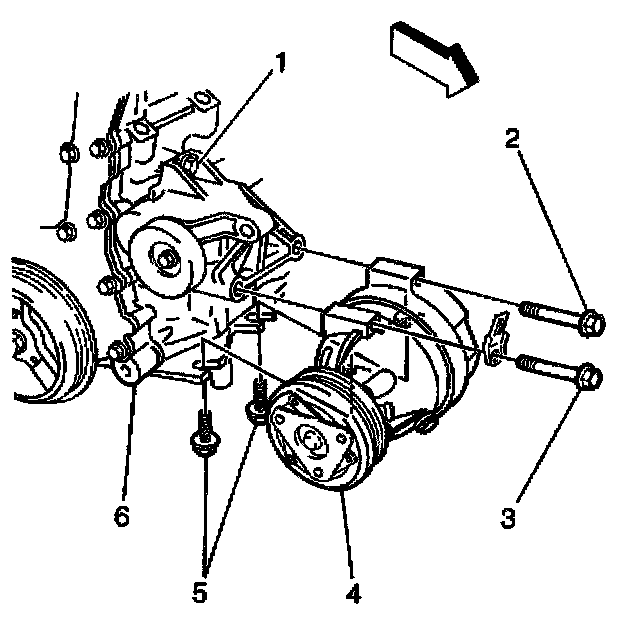 1
2
3
6
5
4