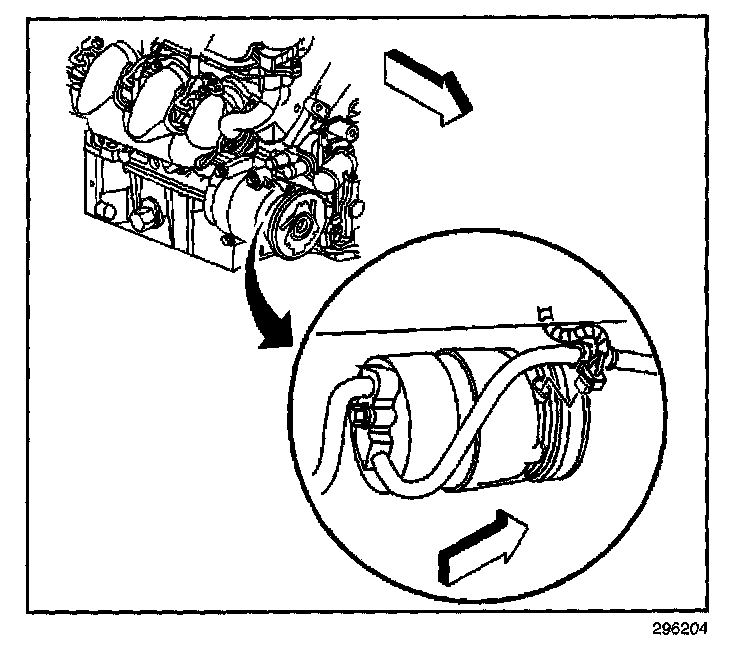 296204