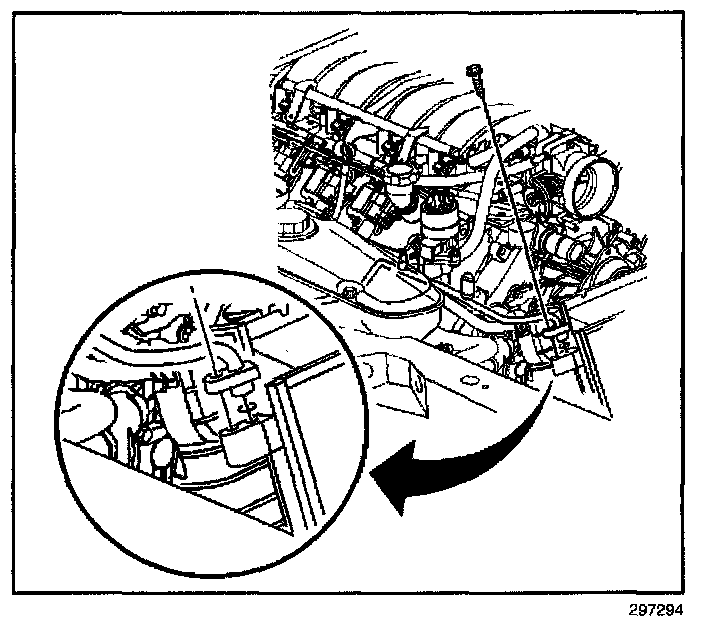 297294