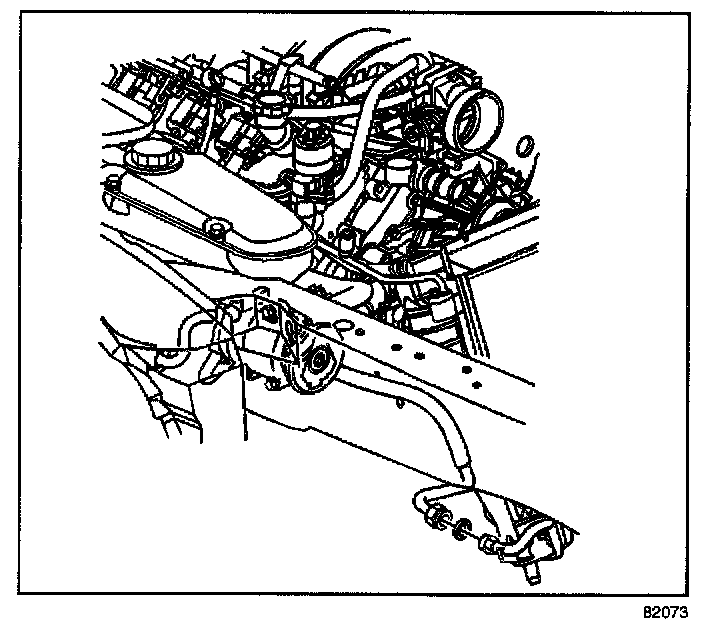 B2073