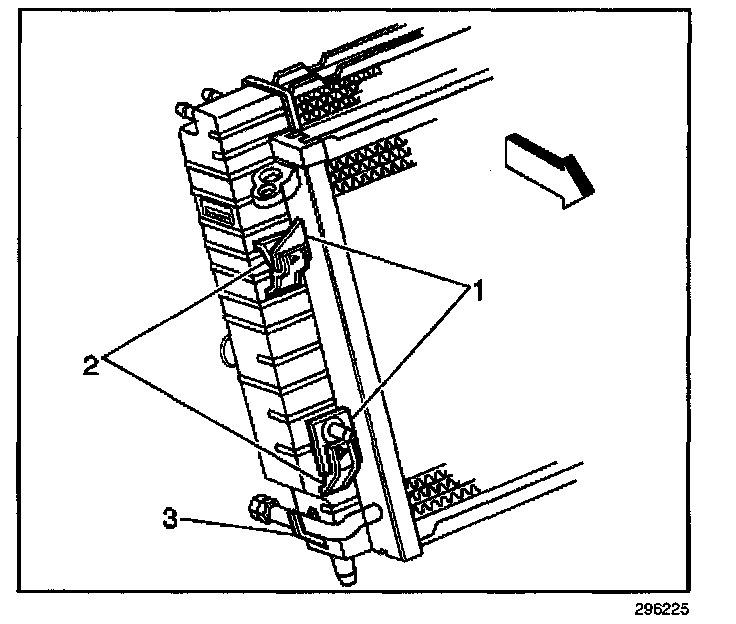 1
2
3
296225