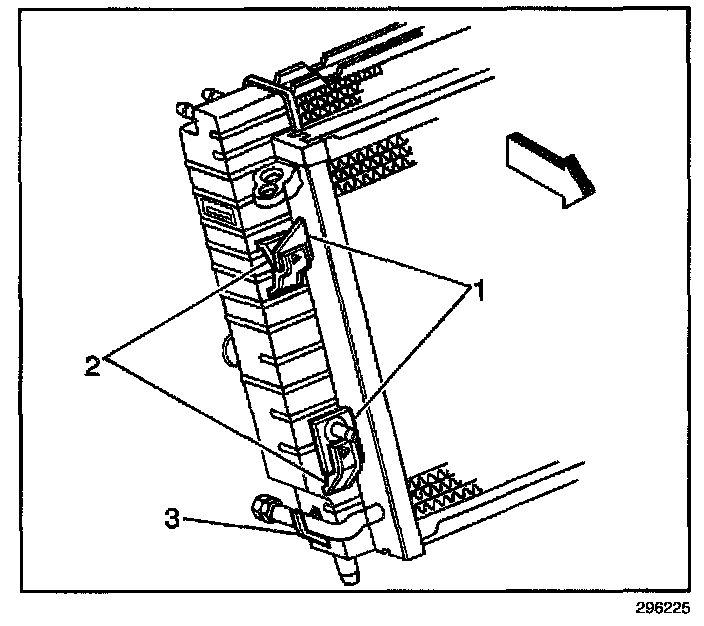 1
2
3
296225