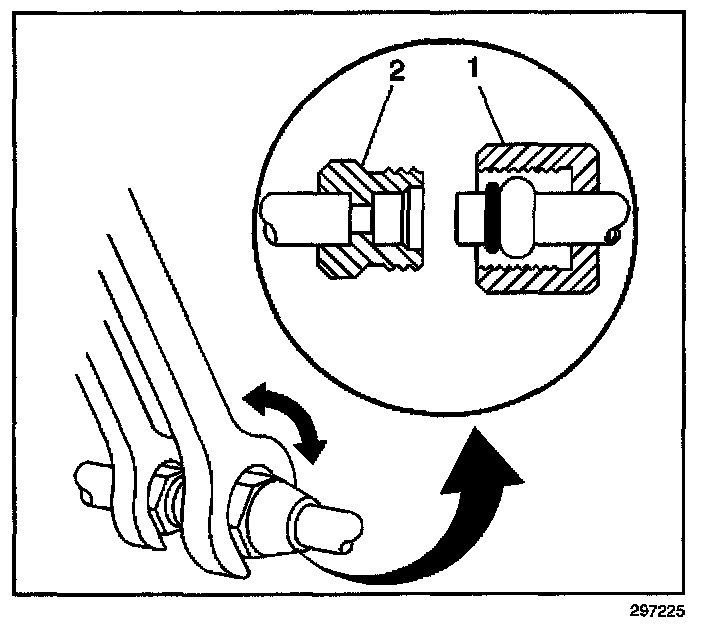 2
1
297225