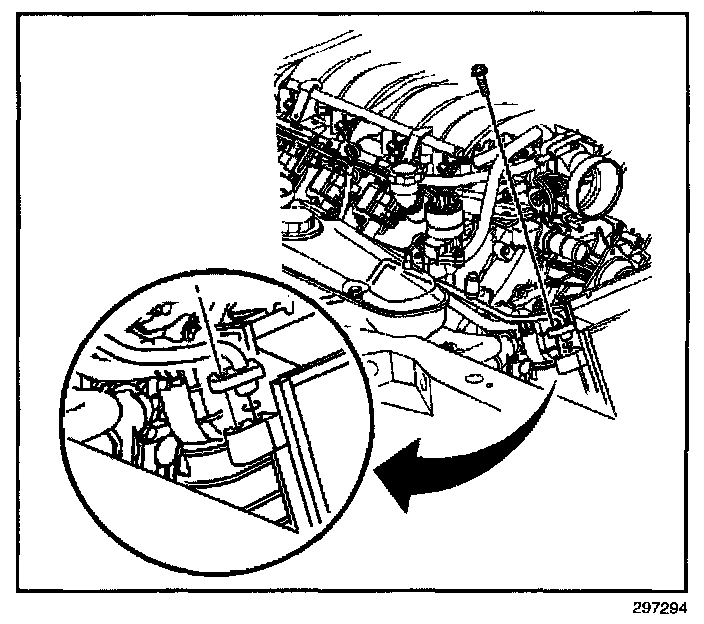 297294