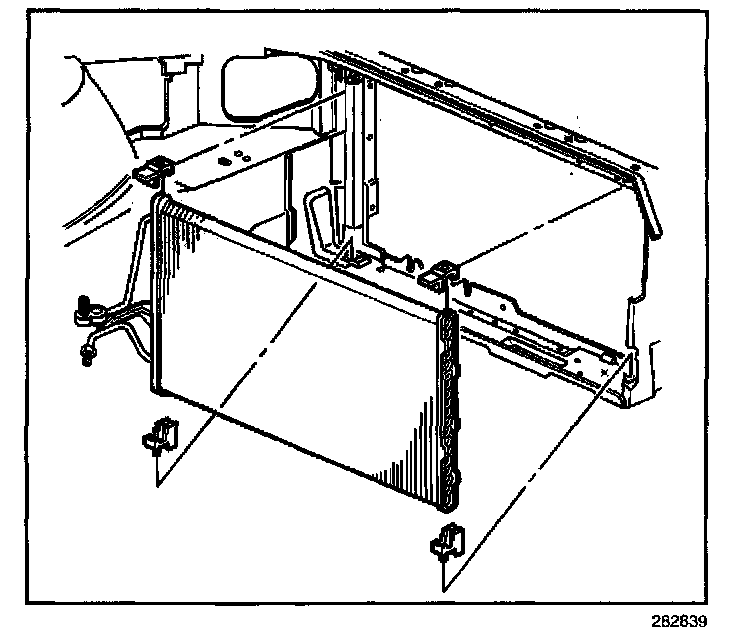 282839