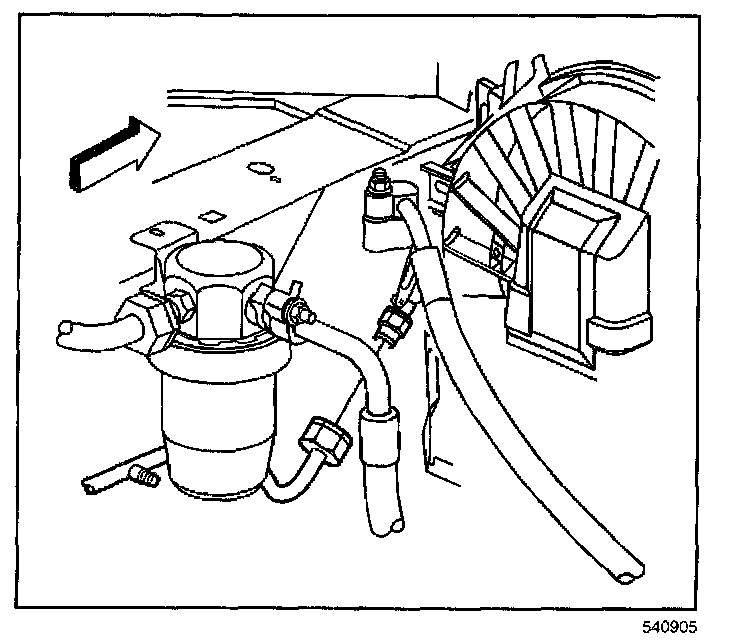 540905