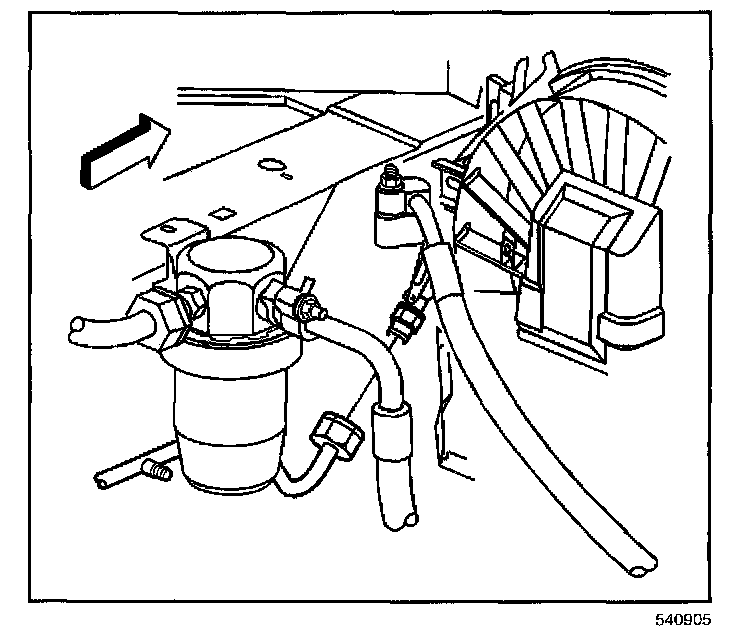 540905