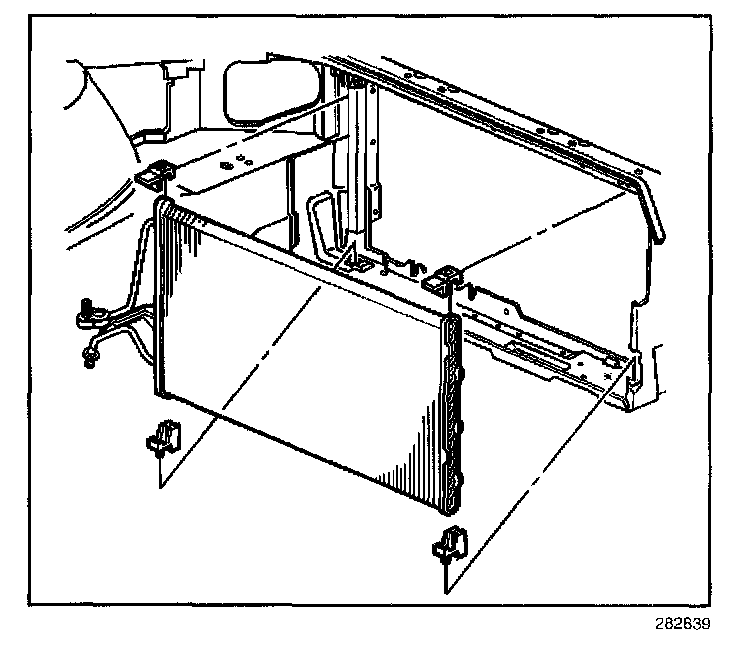 282639