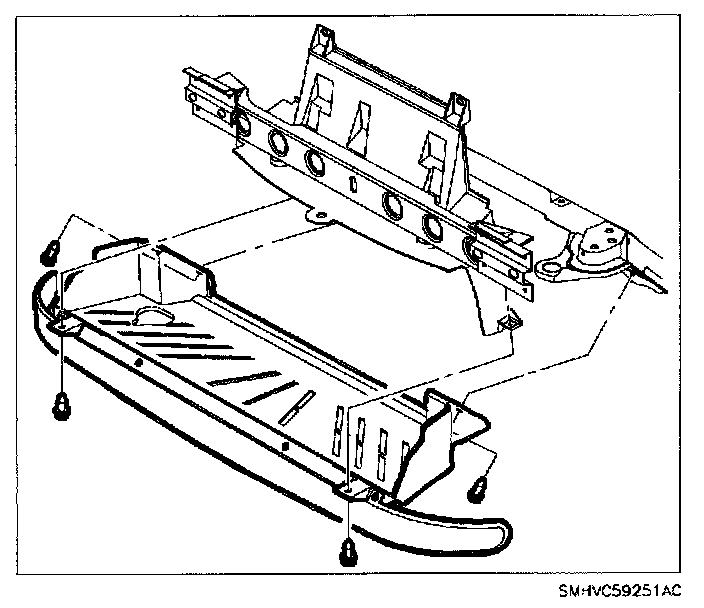 SMHVC59251AC