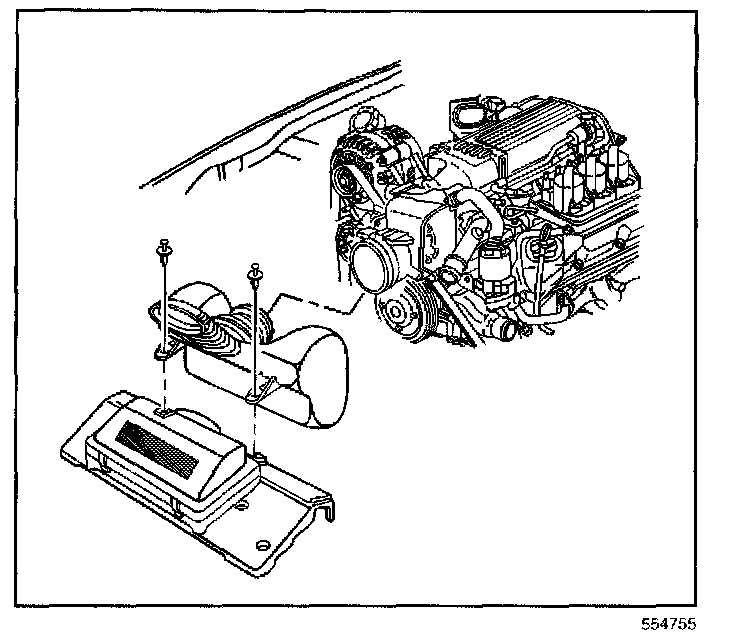 554755