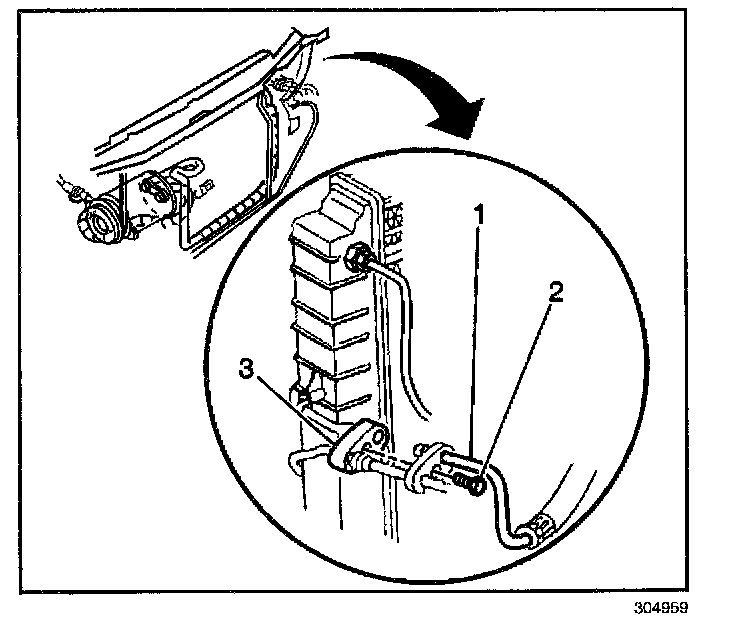 1
2
3
304959