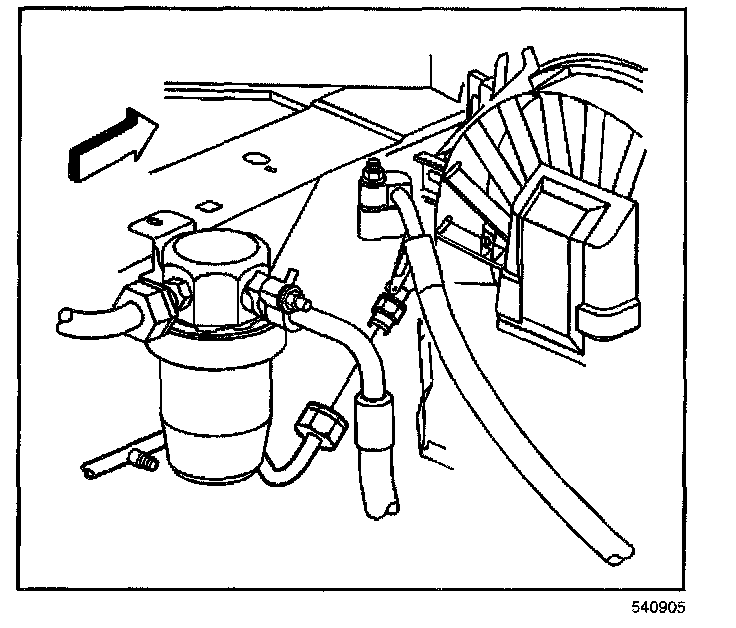 540905