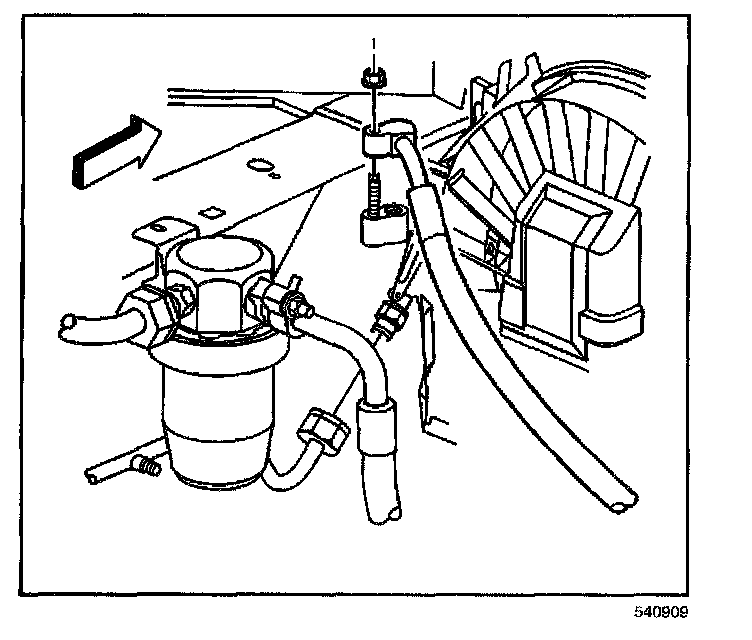 1

540909