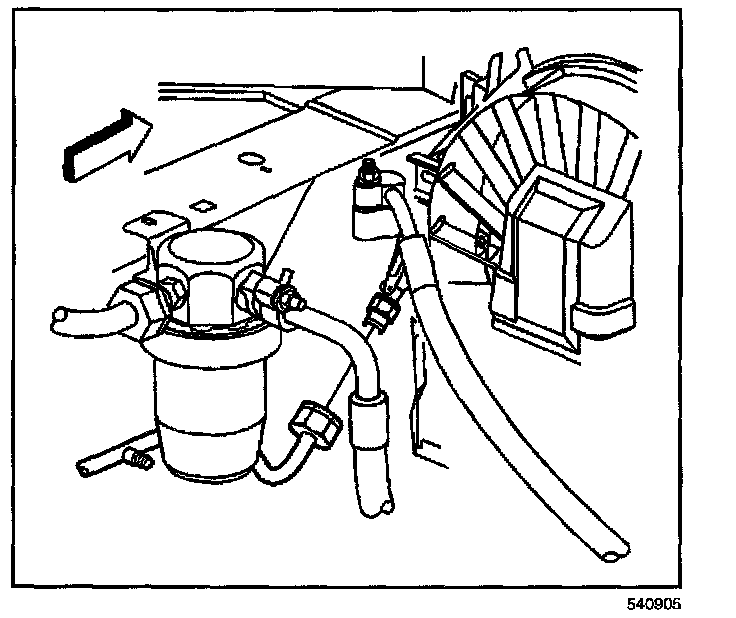 540905