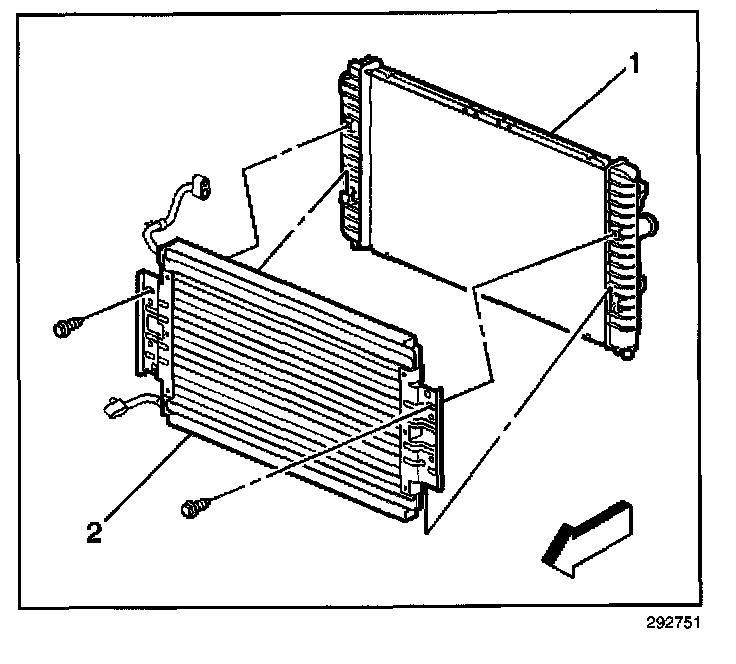 1

2

292751