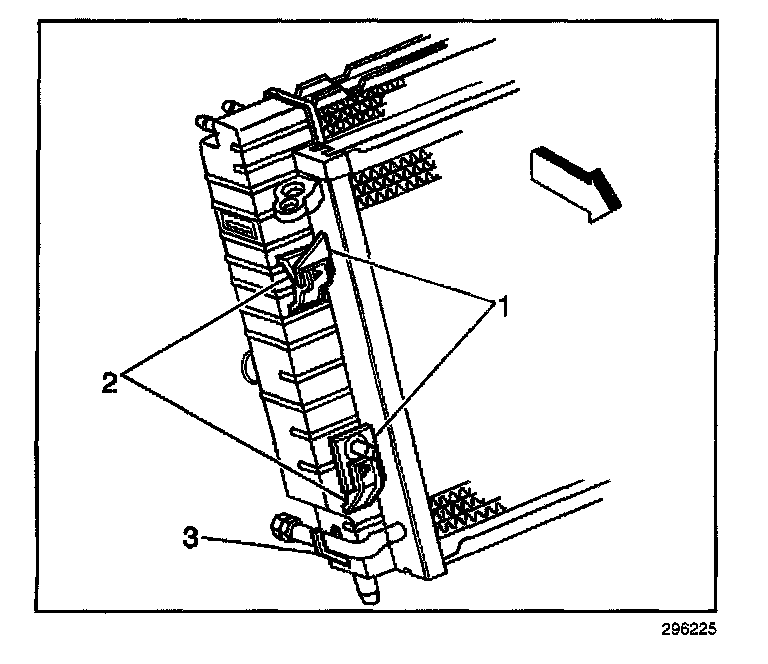 1
2
3
296225