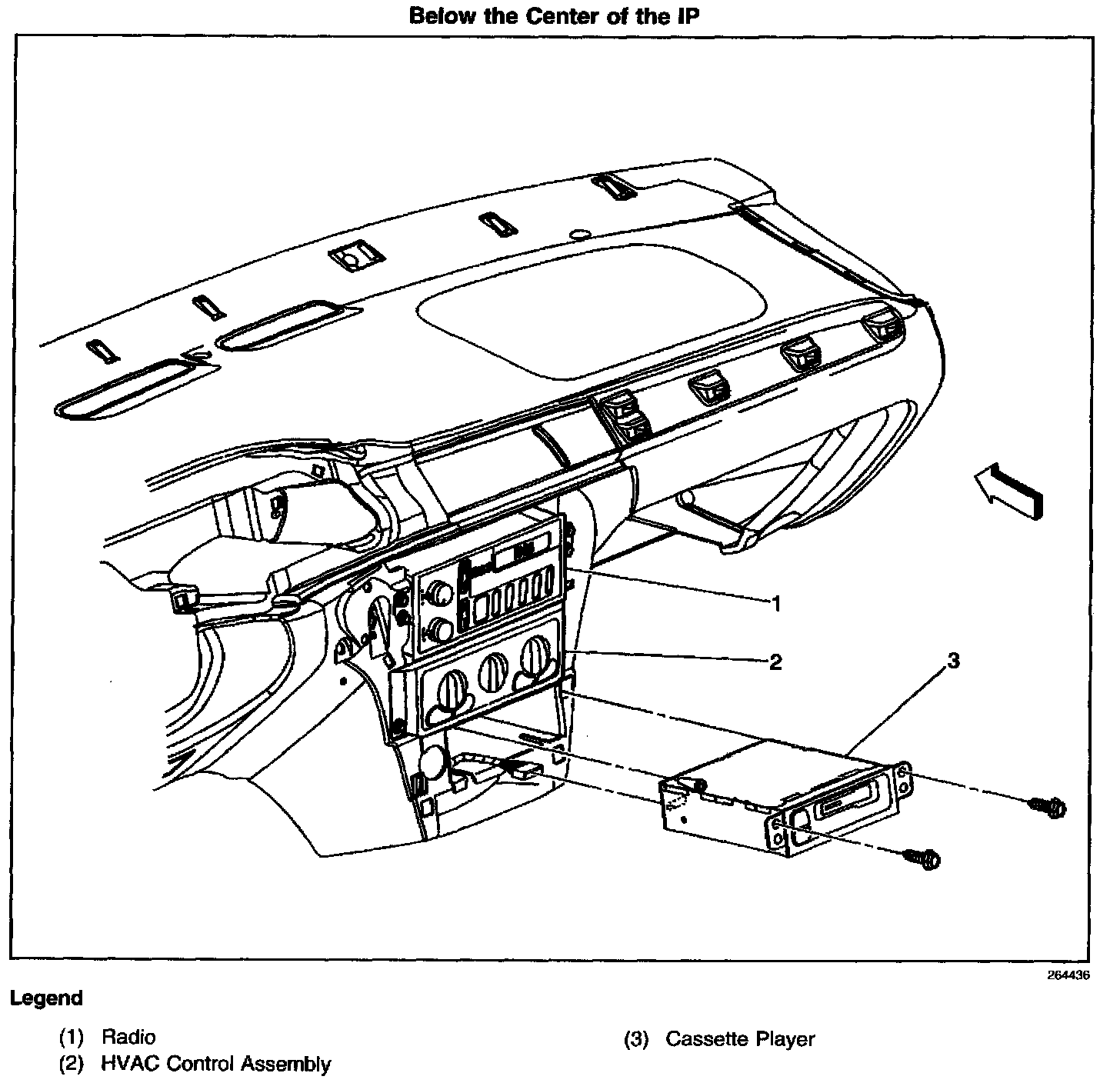 Below the Center of the IP

1

2

3

264436

Legend

(1) Radio

(2) HVAC Control Assembly

(3) Cassette Player