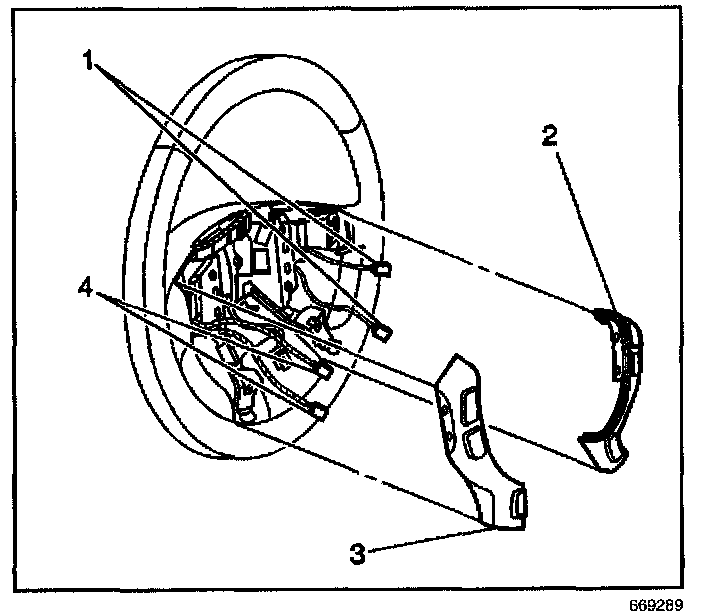 1
2
4
3
669289