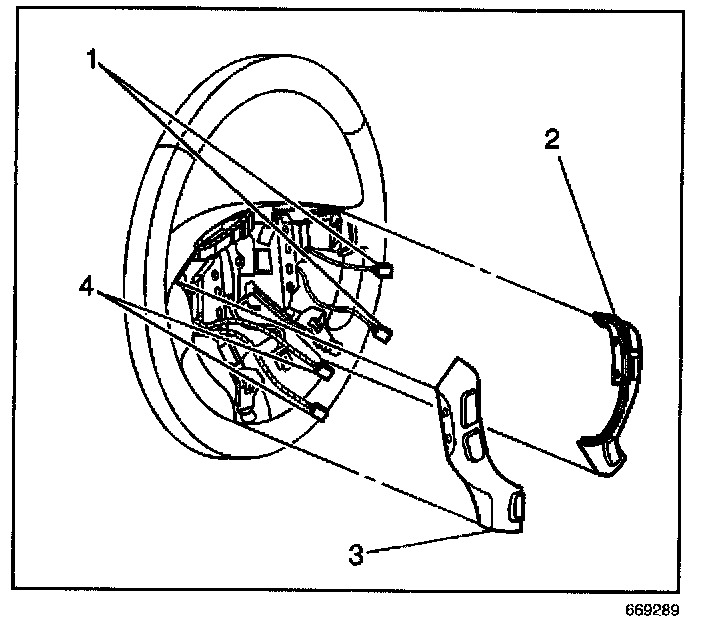 1
2
4
3
669289