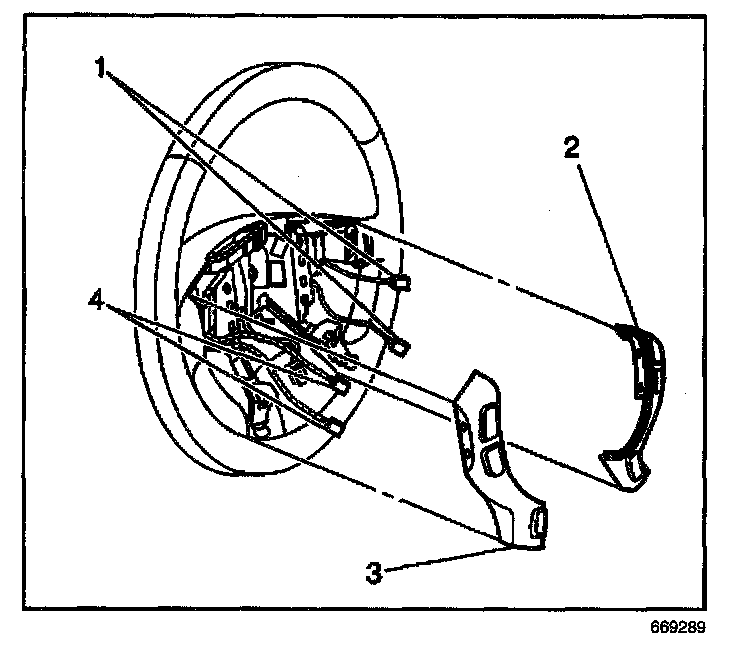 1
2
4
3
669289