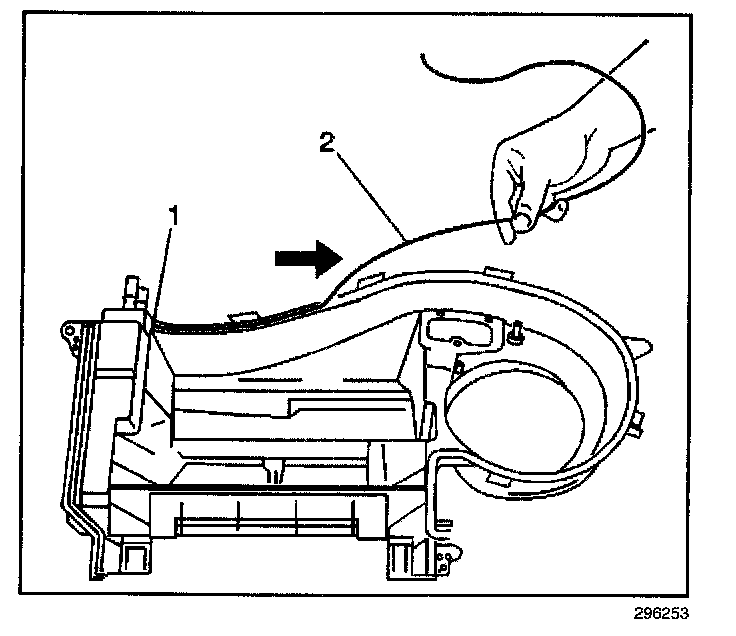 2

1

296253