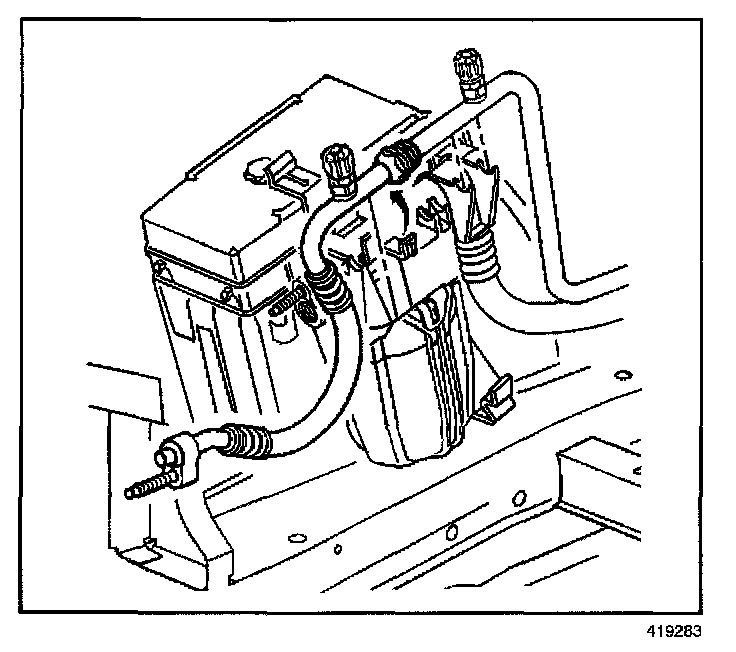 419283