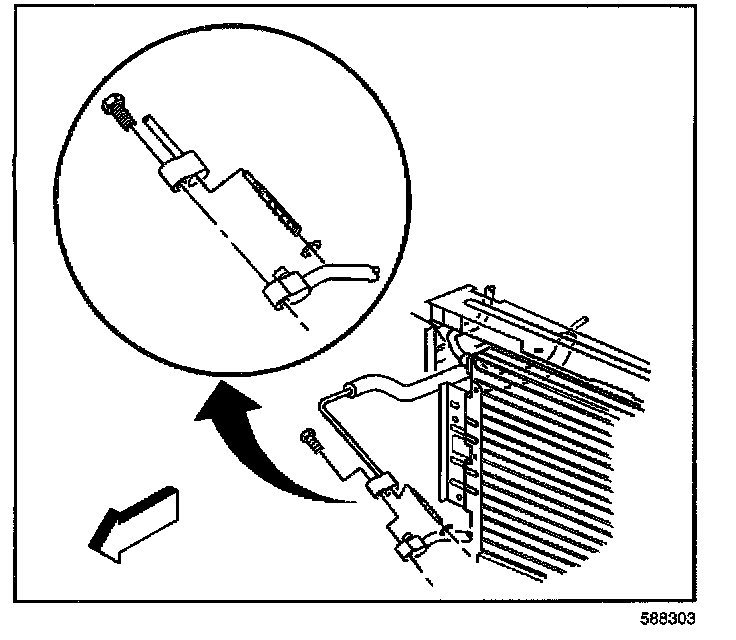 588303