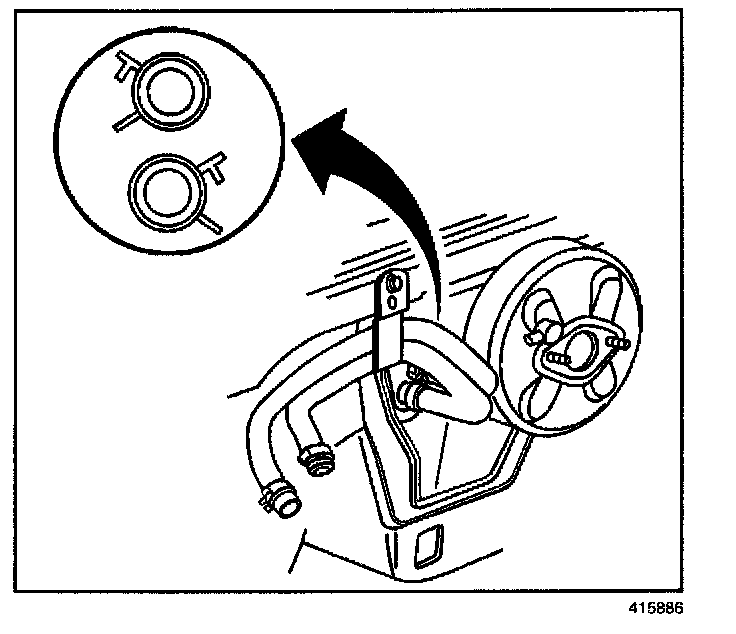 415886