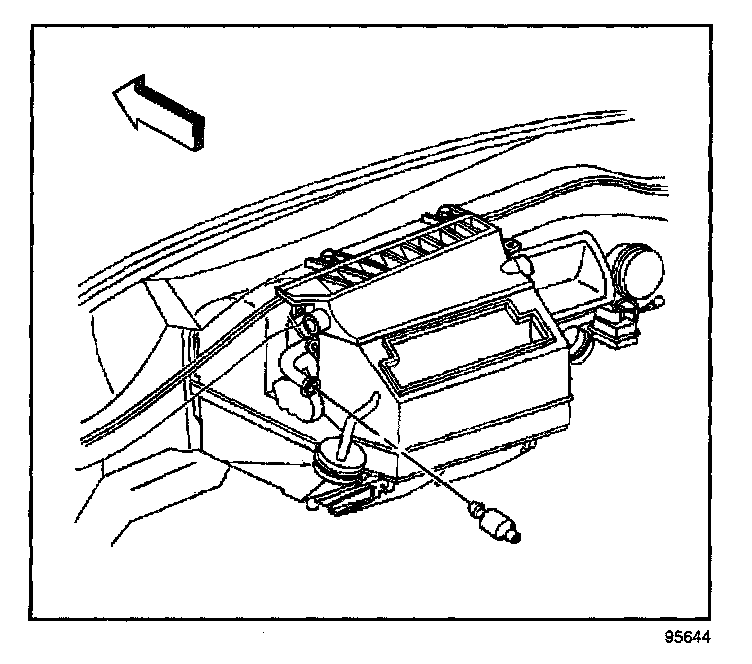 95644