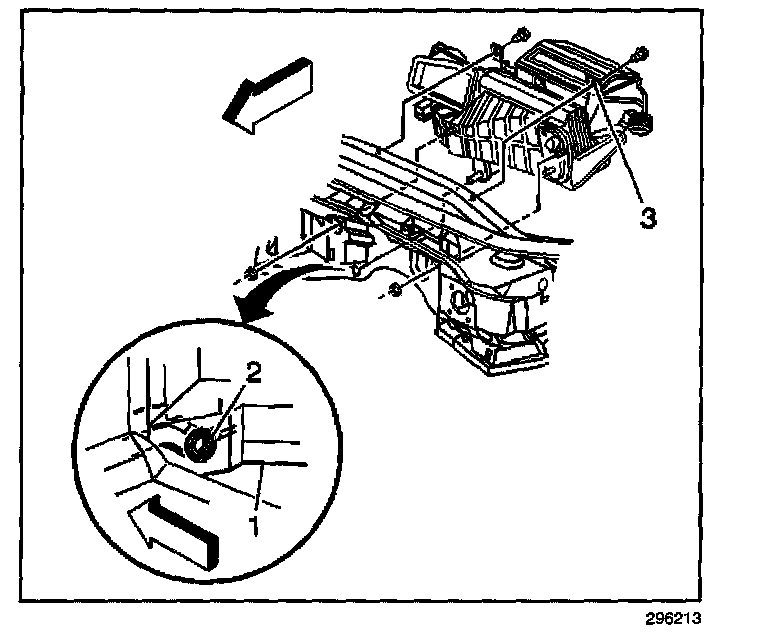 3

2

1

296213