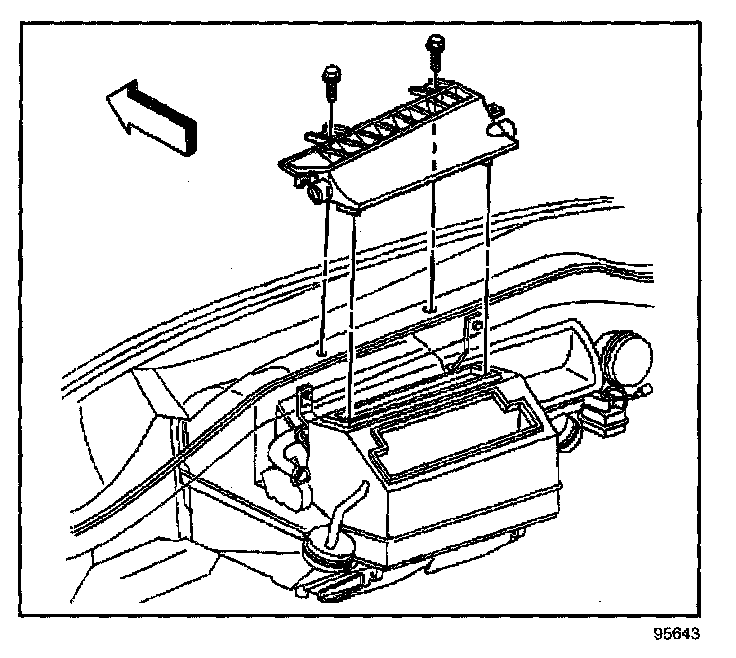 95643