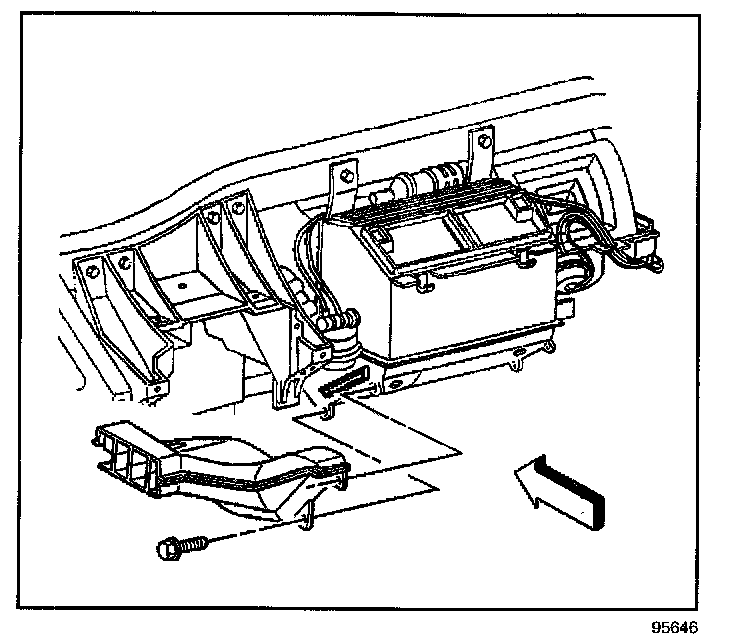 95646