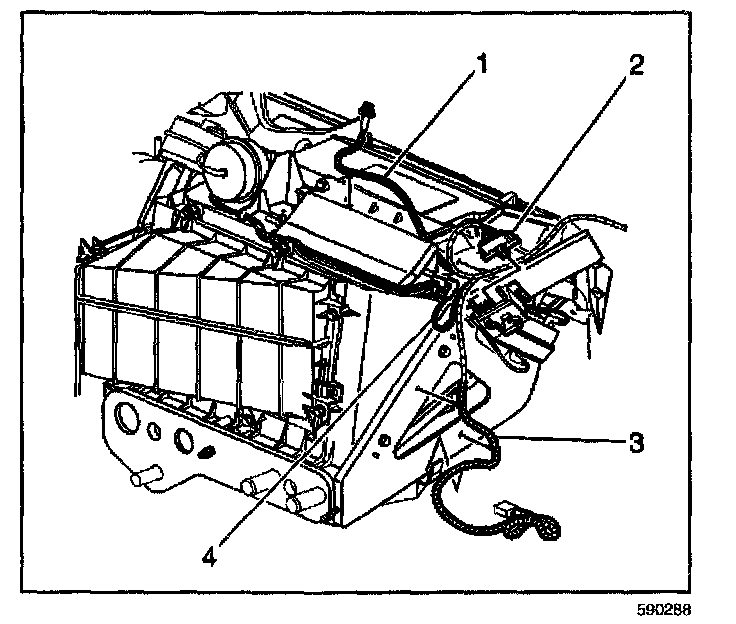 1
2
3
4
590288