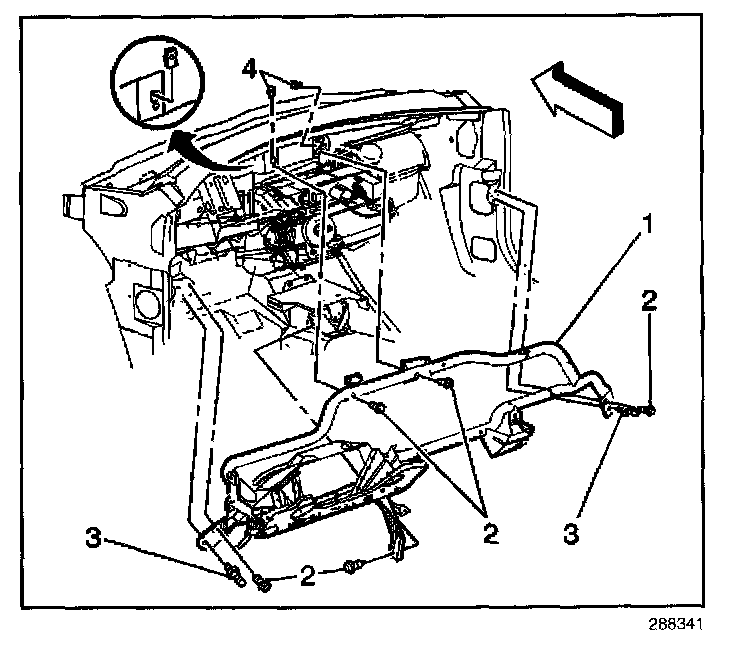 4
1
2
2
3
3
2
288341