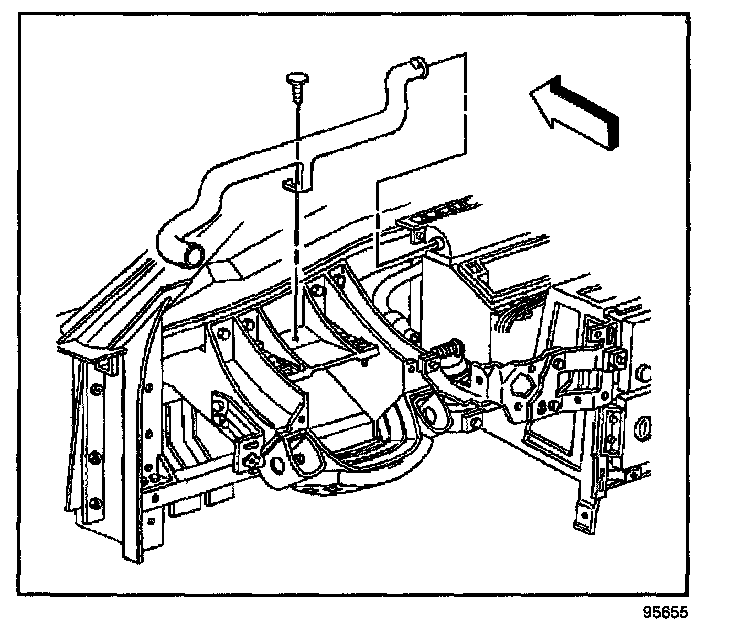 95655