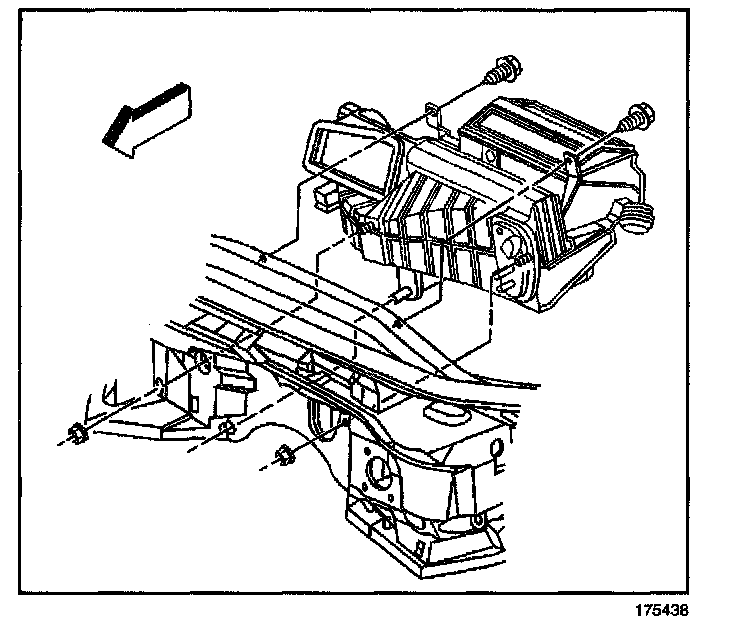 175438