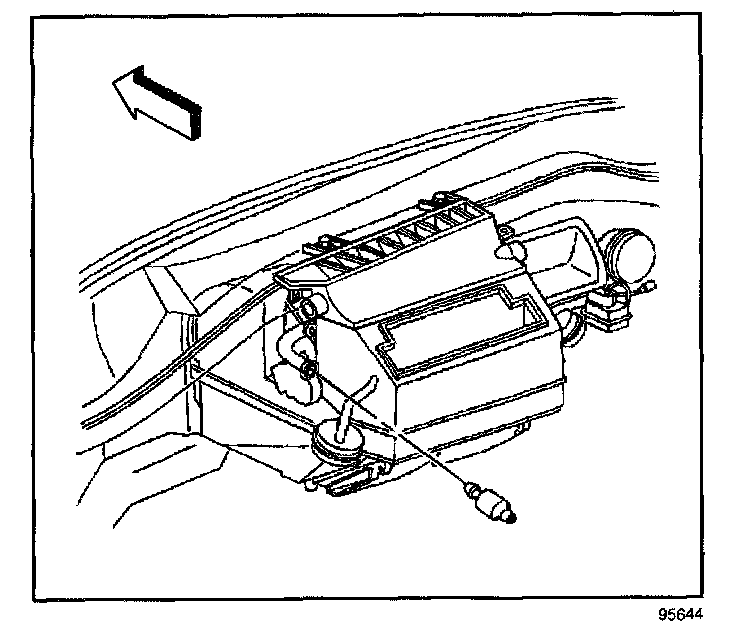 95644