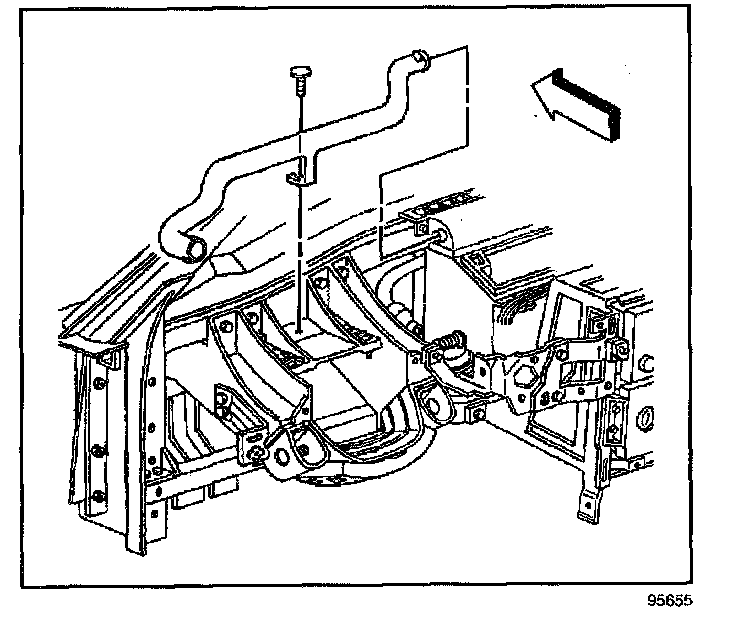 95655