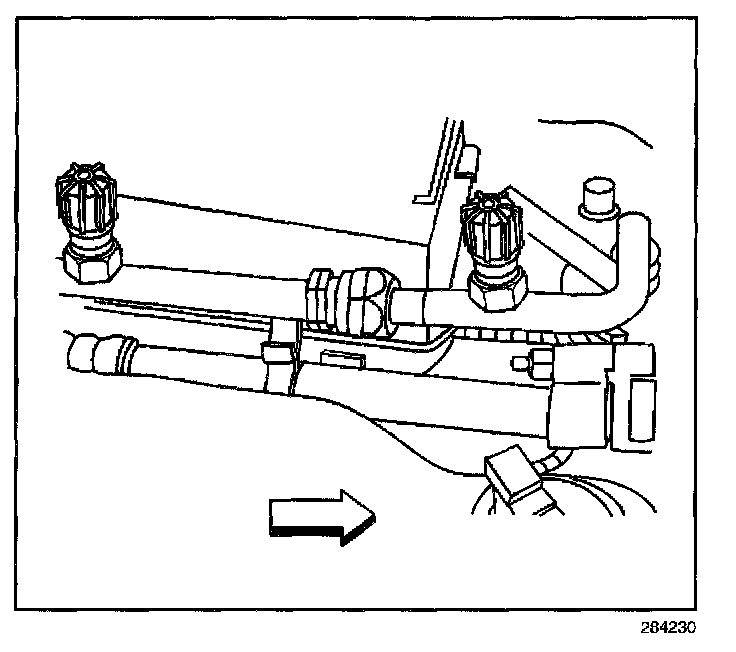 284230