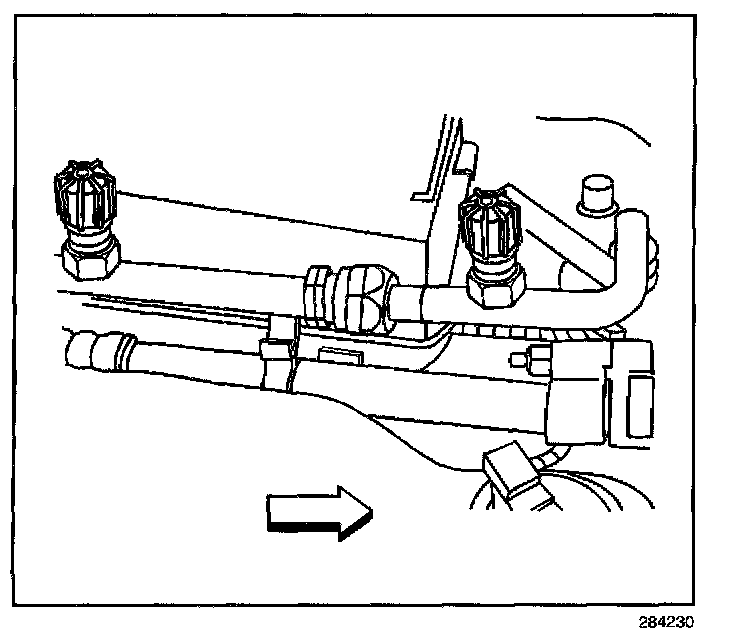 284230