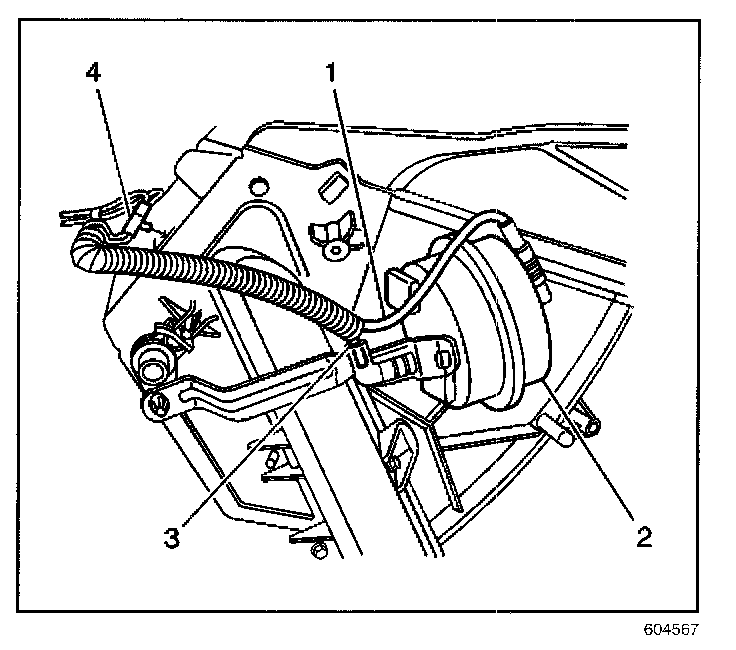 4
1
3
2
604567