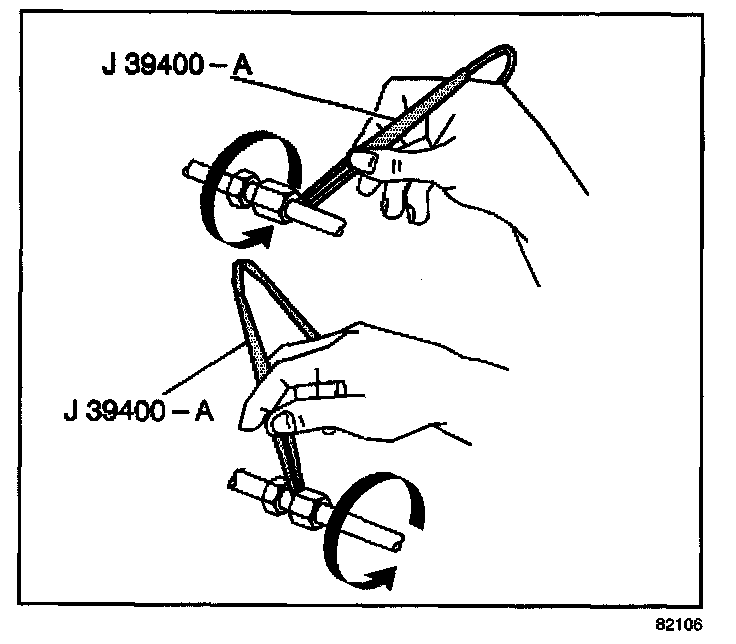 J 39400 – A

J 39400 – A

82106