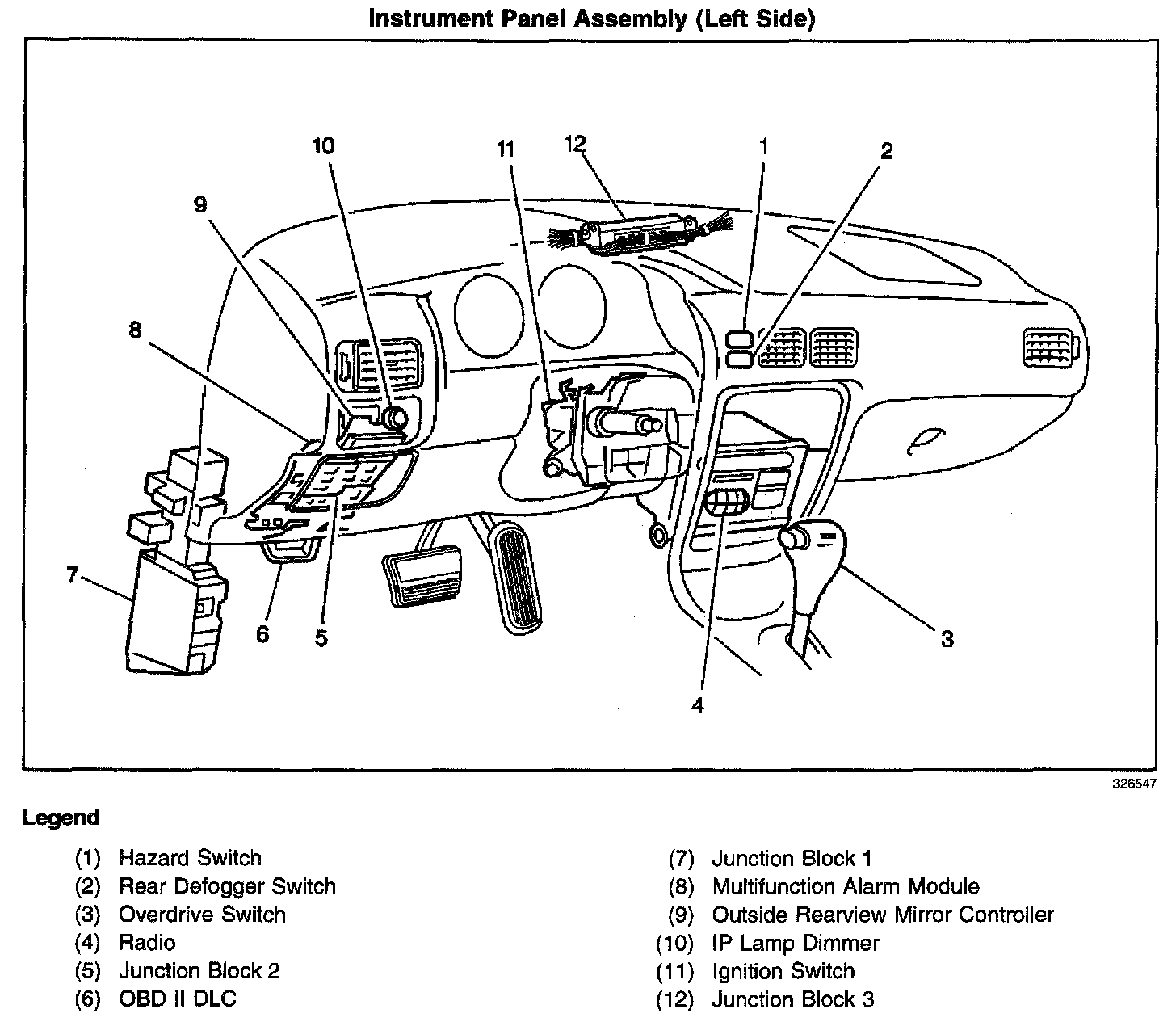 Instrument Panel Assembly (Left Side)

10
11
12
1
2
9
8
7
6
5
4
3

326547

Legend

(1) Hazard Switch
(2) Rear Defogger Switch
(3) Overdrive Switch
(4) Radio
(5) Junction Block 2
(6) OBD II DLC

(7) Junction Block 1
(8) Multifunction Alarm Module
(9) Outside Rearview Mirror Controller
(10) IP Lamp Dimmer
(11) Ignition Switch
(12) Junction Block 3