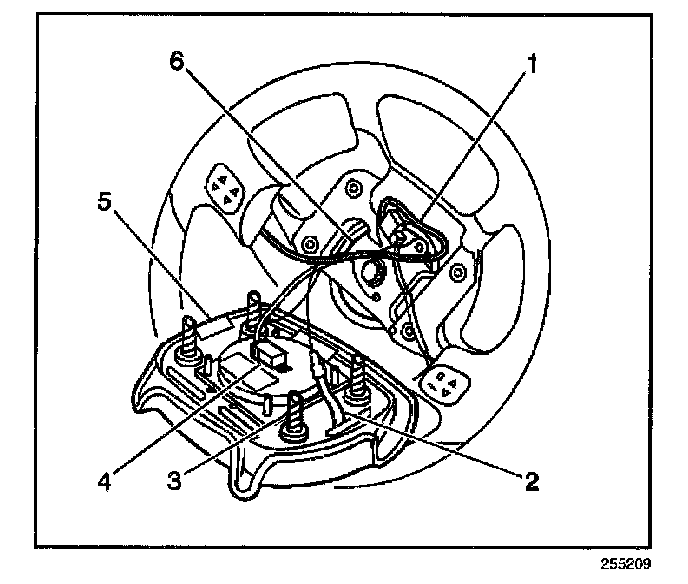 6
1
5
4
3
2
255209