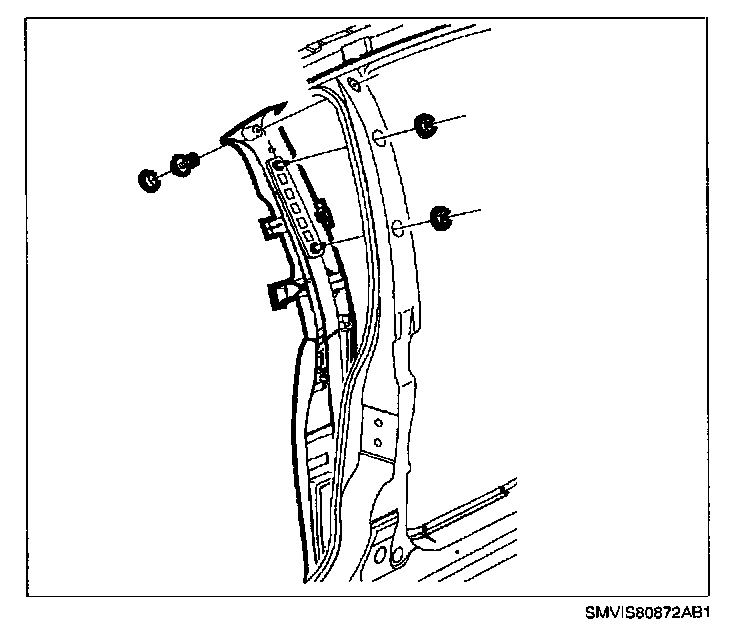 SMVIS80872AB1