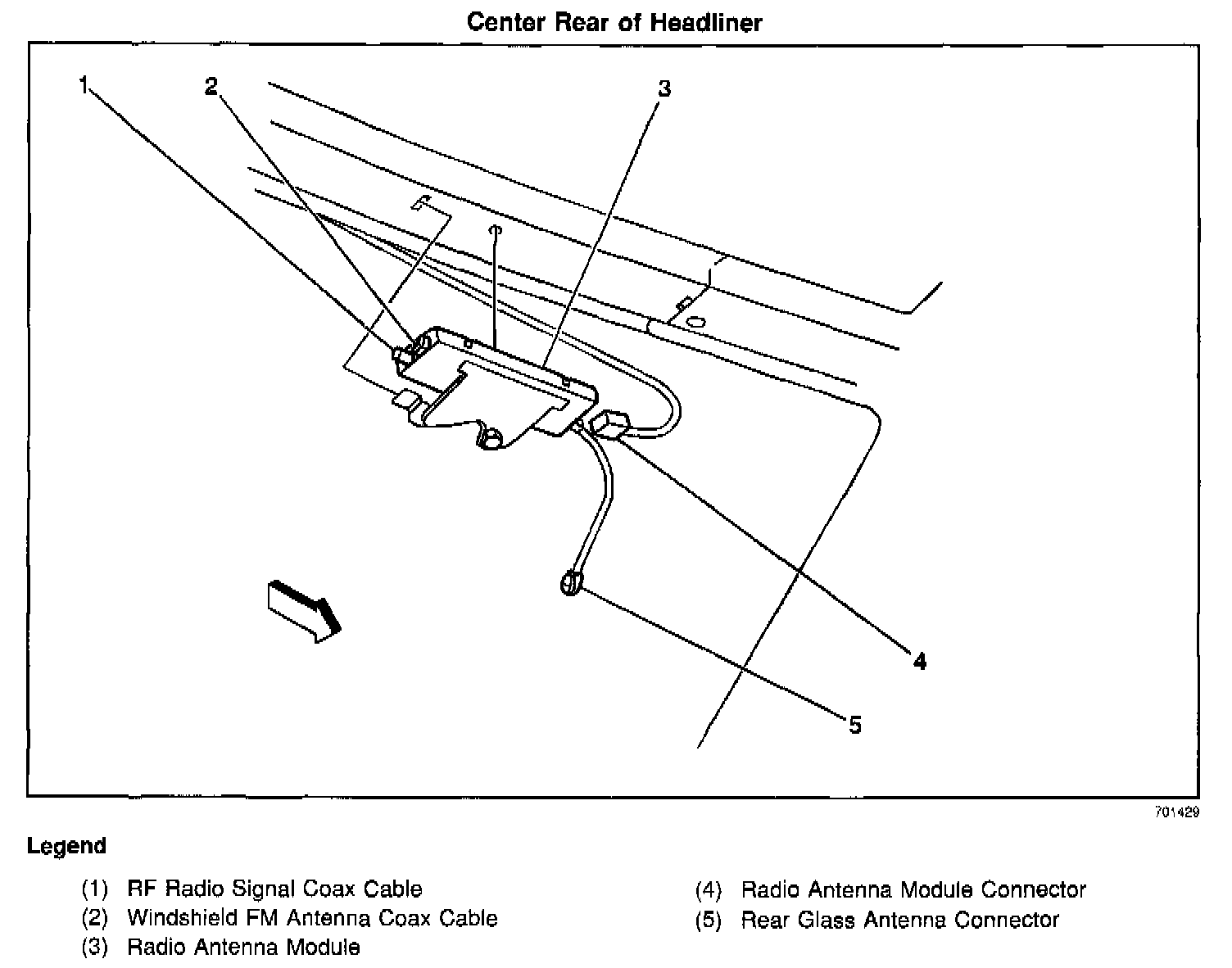 Center Rear of Headliner

1

2

3

4

5

701429

Legend

(1) RF Radio Signal Coax Cable
(2) Windshield FM Antenna Coax Cable
(3) Radio Antenna Module

(4) Radio Antenna Module Connector
(5) Rear Glass Antenna Connector