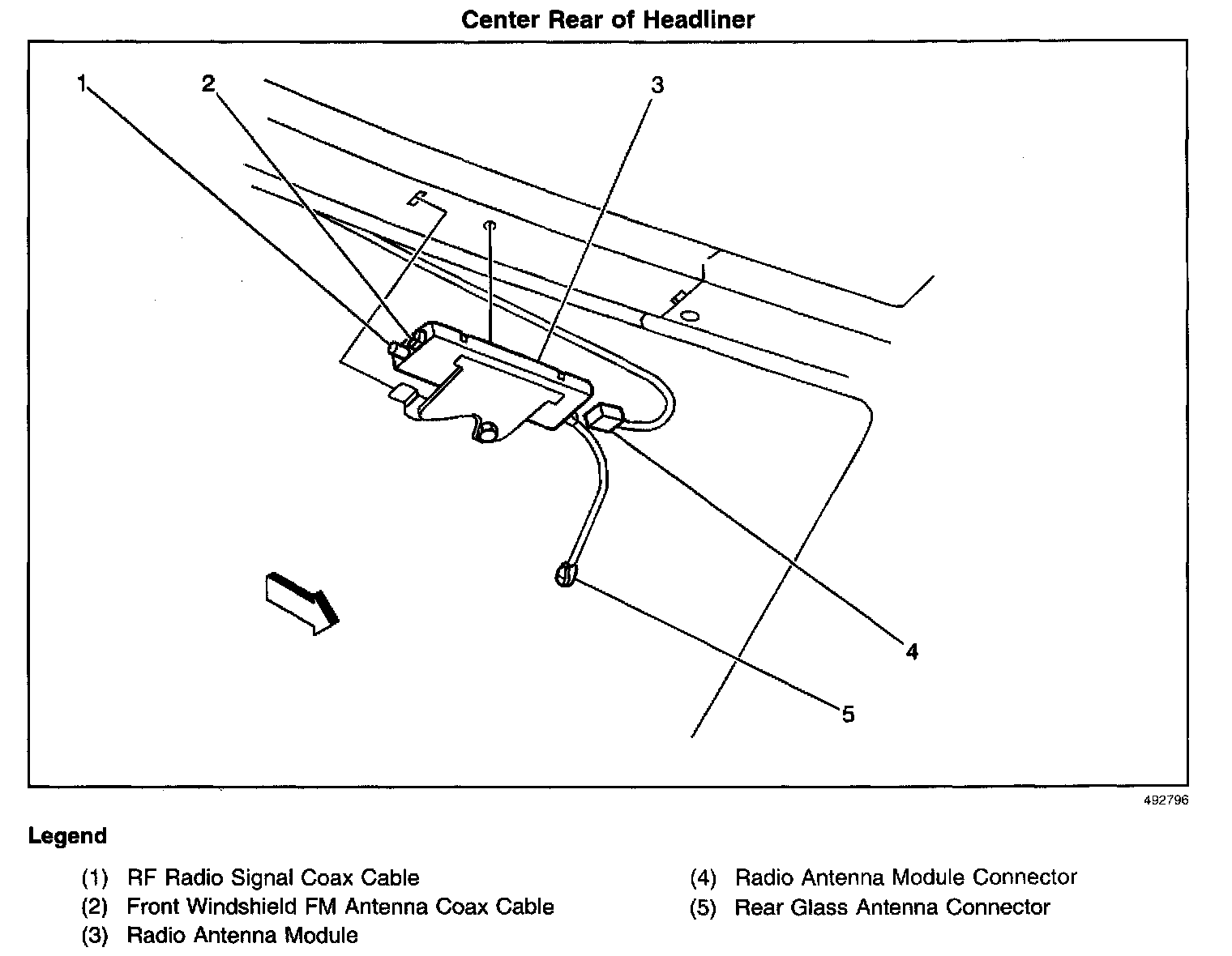 Center Rear of Headliner

1

2

3

4

5

492796

Legend

(1) RF Radio Signal Coax Cable
(2) Front Windshield FM Antenna Coax Cable
(3) Radio Antenna Module

(4) Radio Antenna Module Connector
(5) Rear Glass Antenna Connector