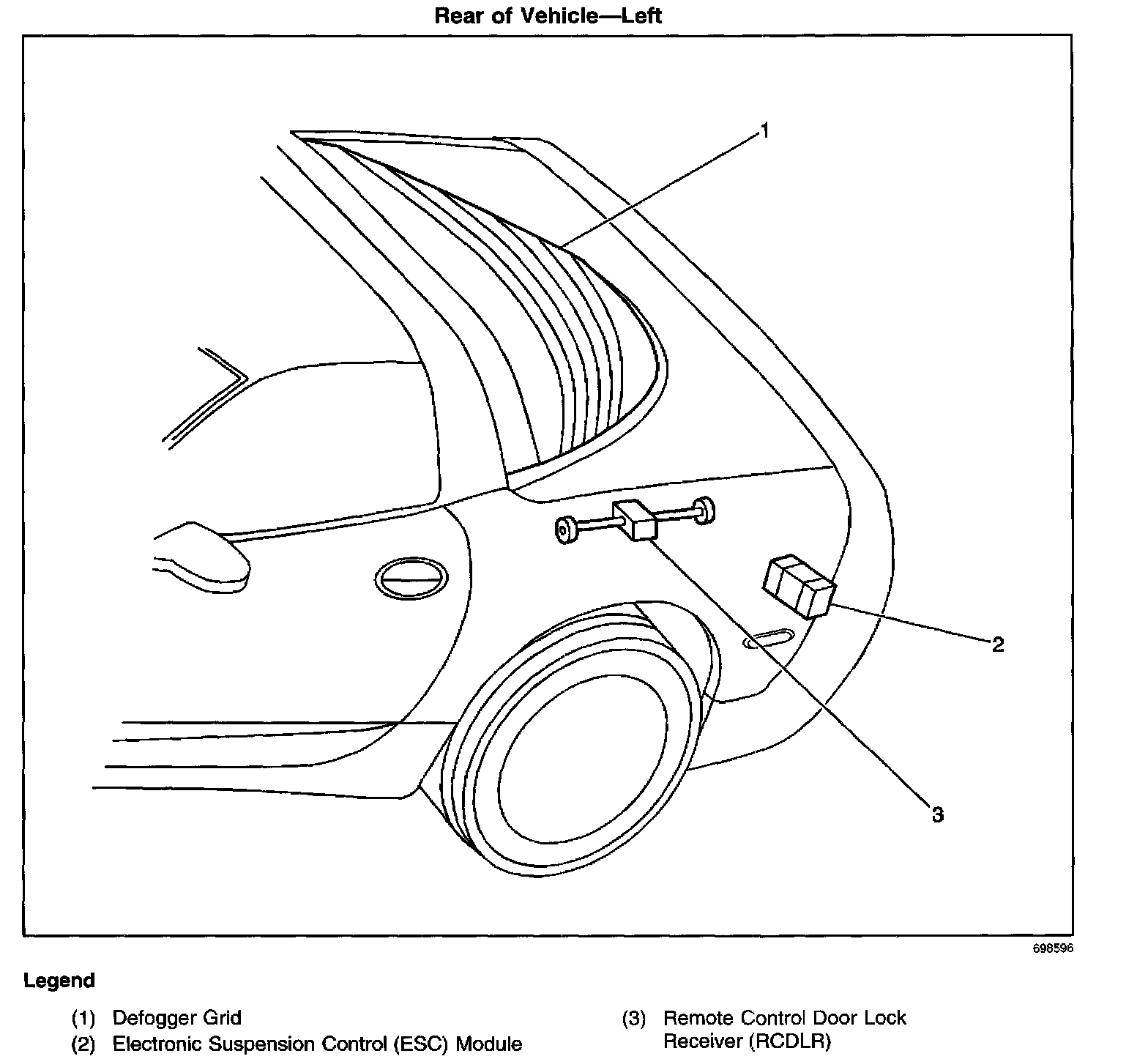 Rear of Vehicle—Left

1

2

3

698596

Legend

(1) Defogger Grid
(2) Electronic Suspension Control (ESC) Module

(3) Remote Control Door Lock Receiver (RCDLR)