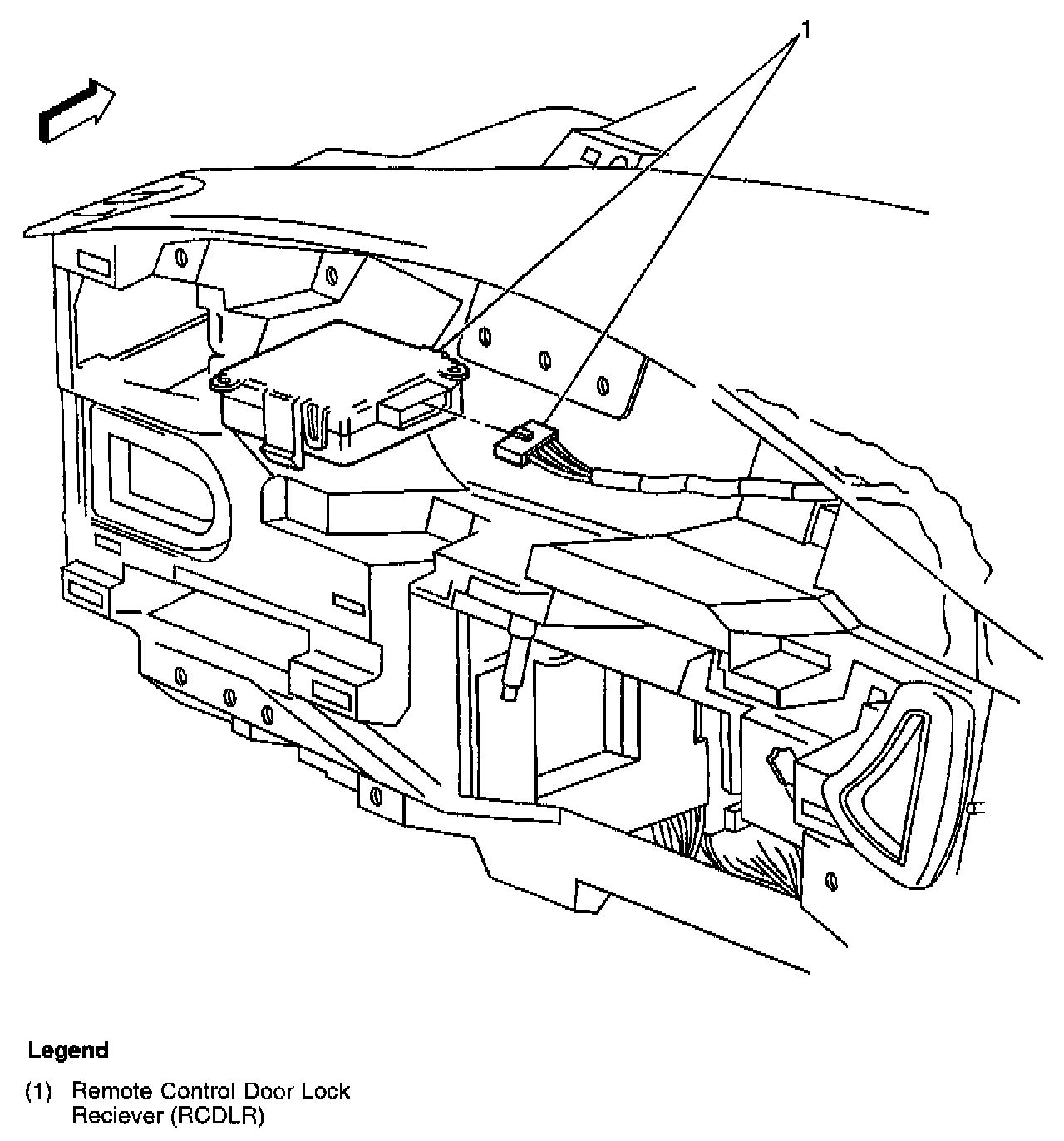 1

Legend

(1) Remote Control Door Lock Reciever (RCDLR)