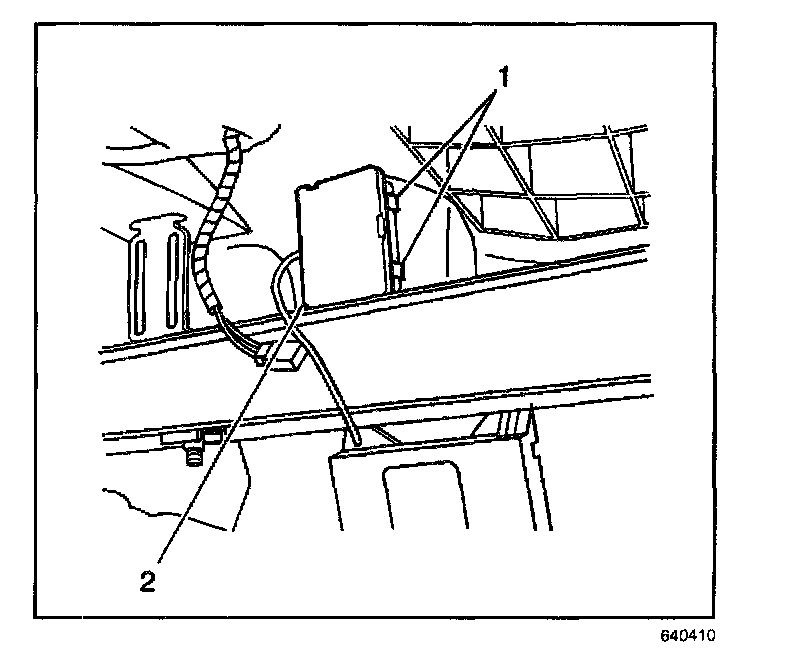 1
2
640410